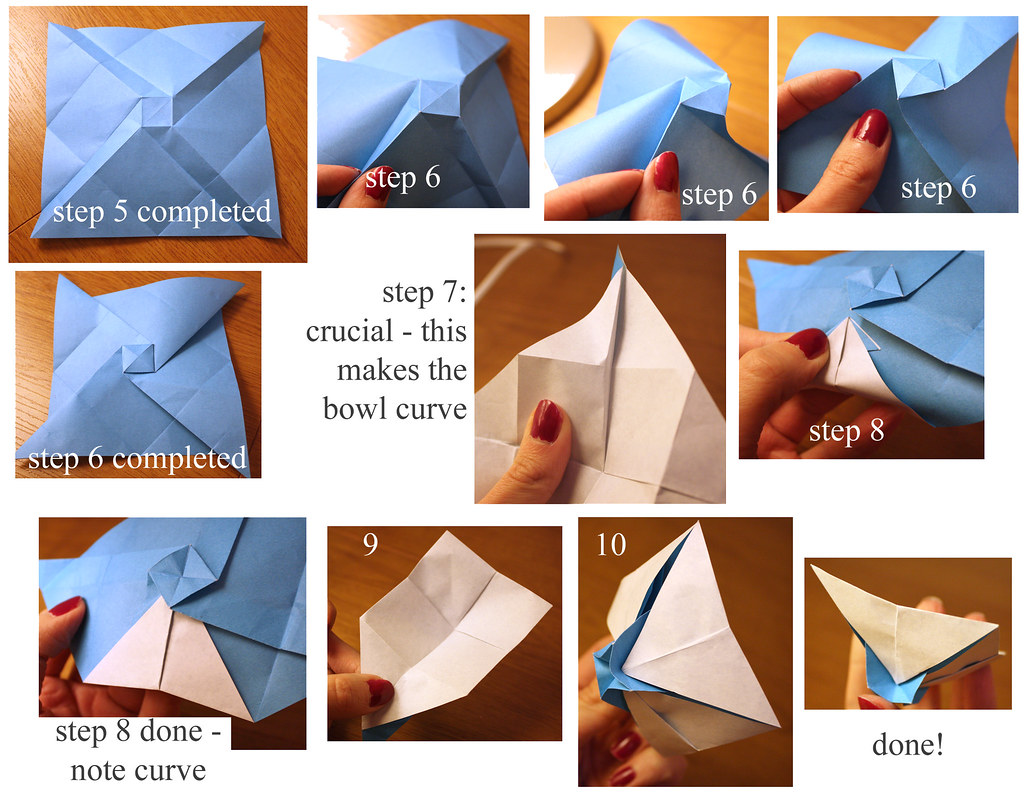 step 5 completed

step 6

step 6

step 6

step 6 completed

step 7: crucial - this makes the bowl curve

step 8

step 8 done - note curve

9

10

done!